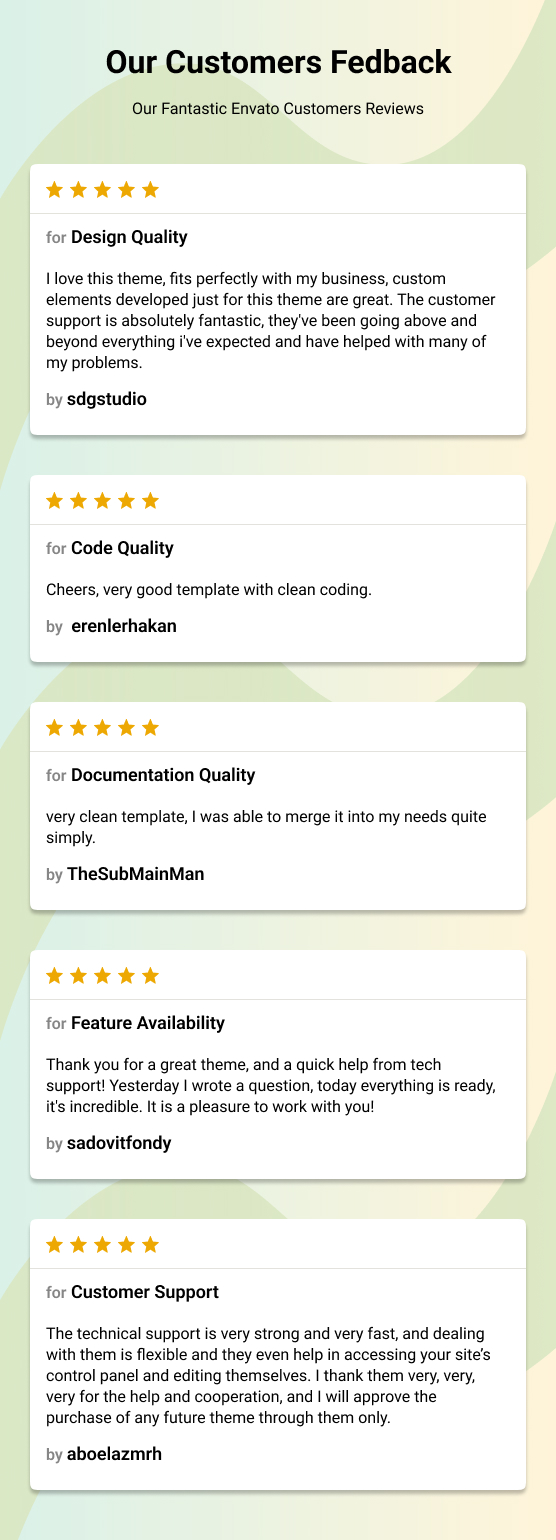 Our Customers Fedback

Our Fantastic Envato Customers Reviews

for Design Quality

I love this theme, fits perfectly with my business, custom elements developed just for this theme are great. The customer support is absolutely fantastic, they've been going above and beyond everything i've expected and have helped with many of my problems.

by sdgstudio

for Code Quality

Cheers, very good template with clean coding.

by erenlerhakan

for Documentation Quality

very clean template, I was able to merge it into my needs quite simply.

by TheSubMainMan

for Feature Availability

Thank you for a great theme, and a quick help from tech support! Yesterday I wrote a question, today everything is ready, it's incredible. It is a pleasure to work with you!

by sadovitfondy

for Customer Support

The technical support is very strong and very fast, and dealing with them is flexible and they even help in accessing your site's control panel and editing themselves. I thank them very, very, very for the help and cooperation, and I will approve the purchase of any future theme through them only.

by aboelazmrh